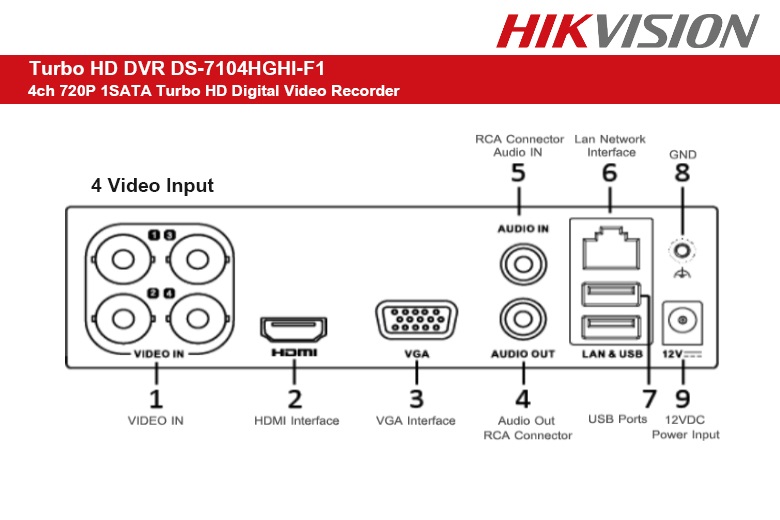 HIKVISION

Turbo HD DVR DS-7104HGHI-F1
4ch 720P 1SATA Turbo HD Digital Video Recorder

4 Video Input

RCA Connector Audio IN
5

Lan Network Interface
6

GND
8

1 3
2 4
VIDEO IN

HDMI

VGA

AUDIO IN

AUDIO OUT

LAN & USB

12V

1
VIDEO IN

2
HDMI Interface

3
VGA Interface

4
Audio Out RCA Connector

7
USB Ports

9
12VDC Power Input